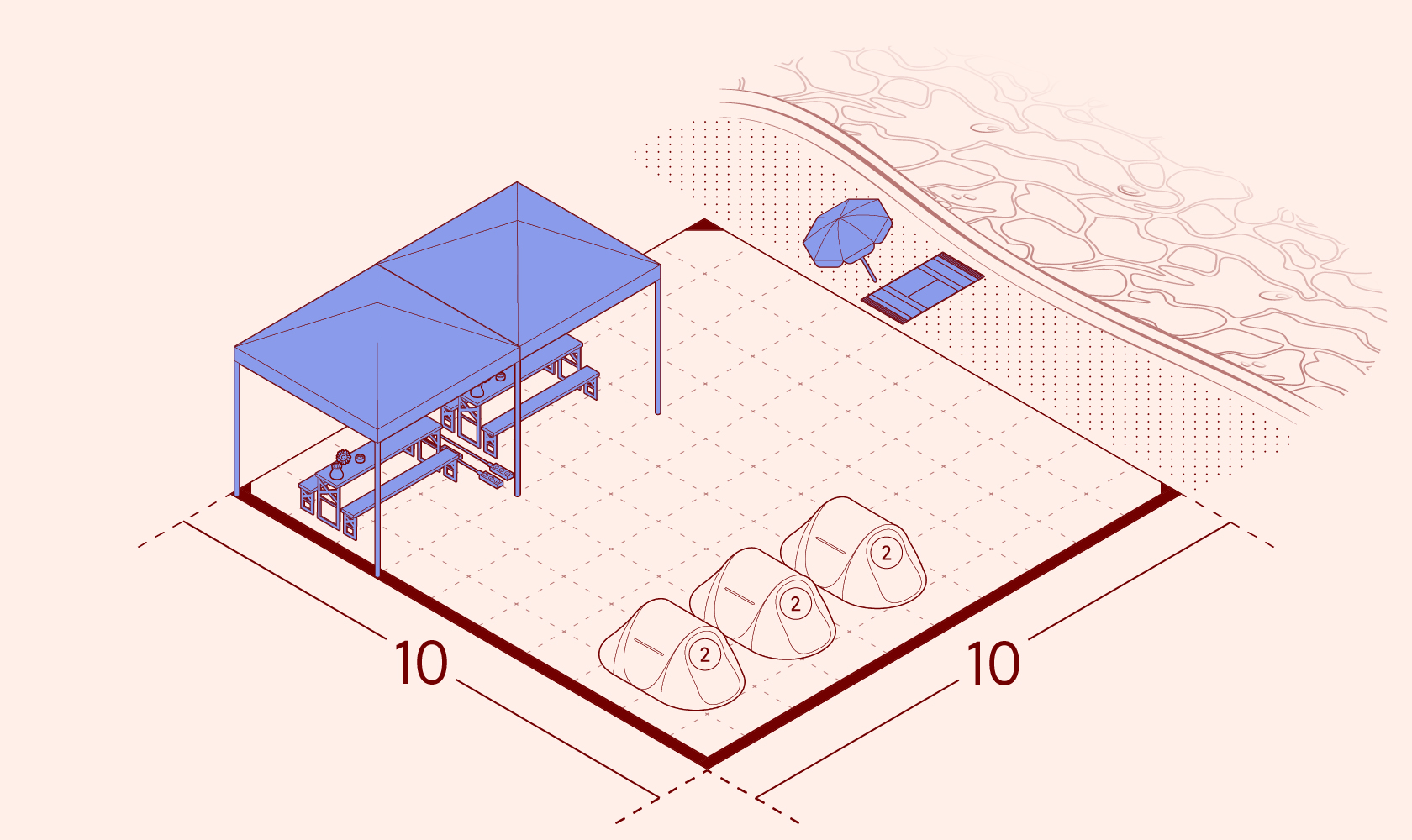 2
2
2
10
10