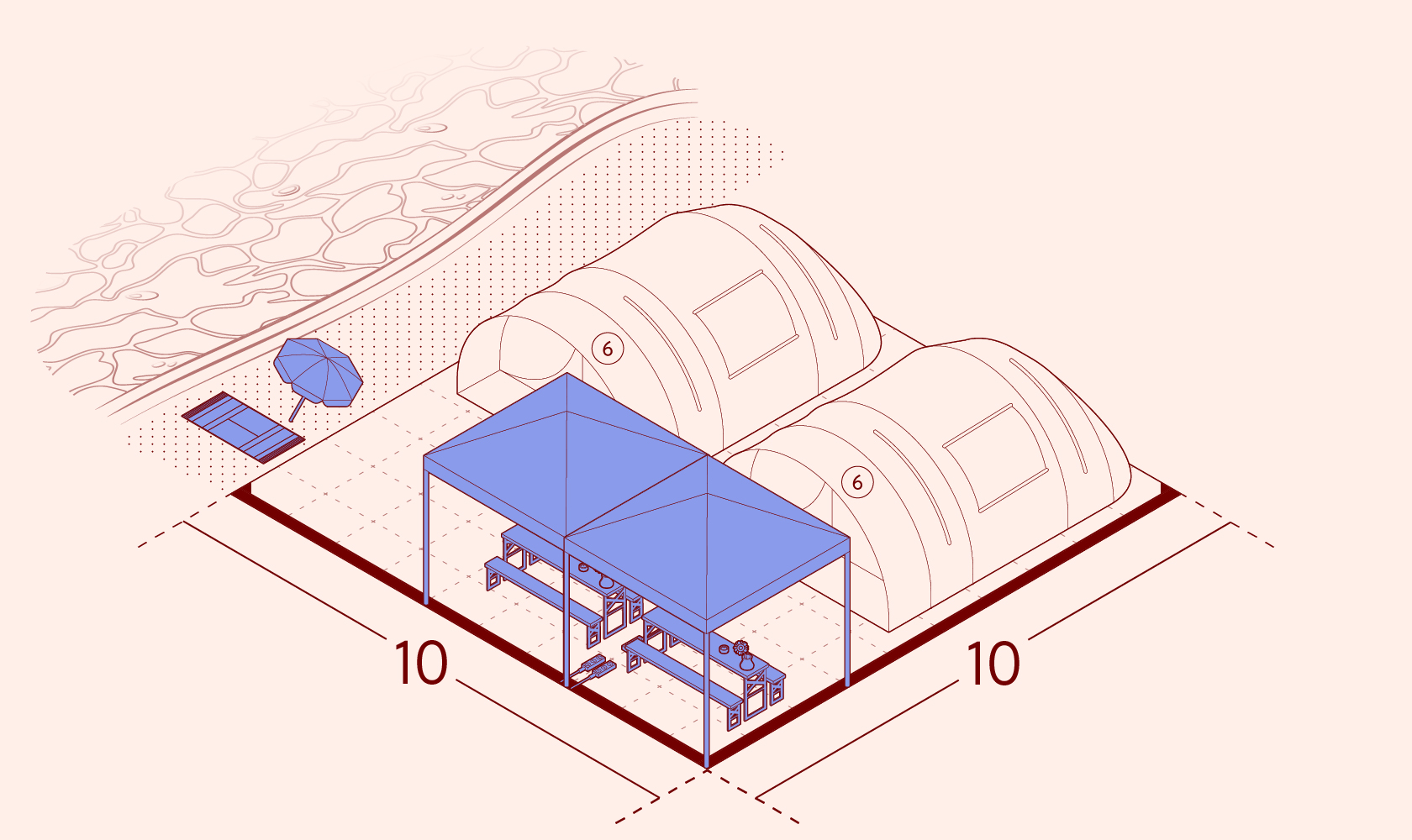 6

6

10

10